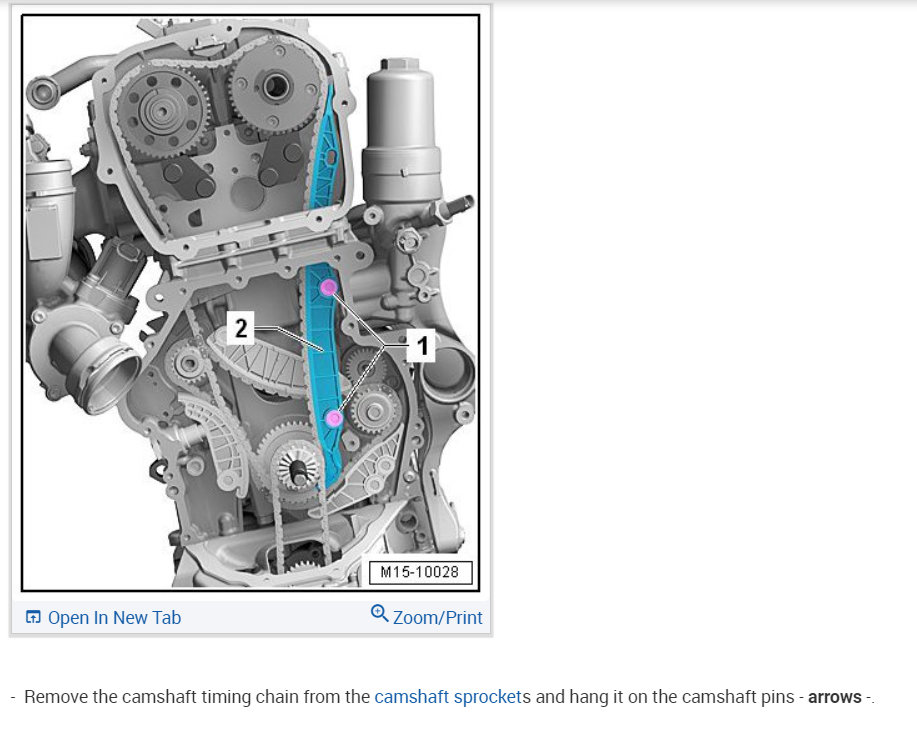 2
1
M15-10028

Open In New Tab
Zoom/Print

- Remove the camshaft timing chain from the camshaft sprockets and hang it on the camshaft pins - **arrows** -.