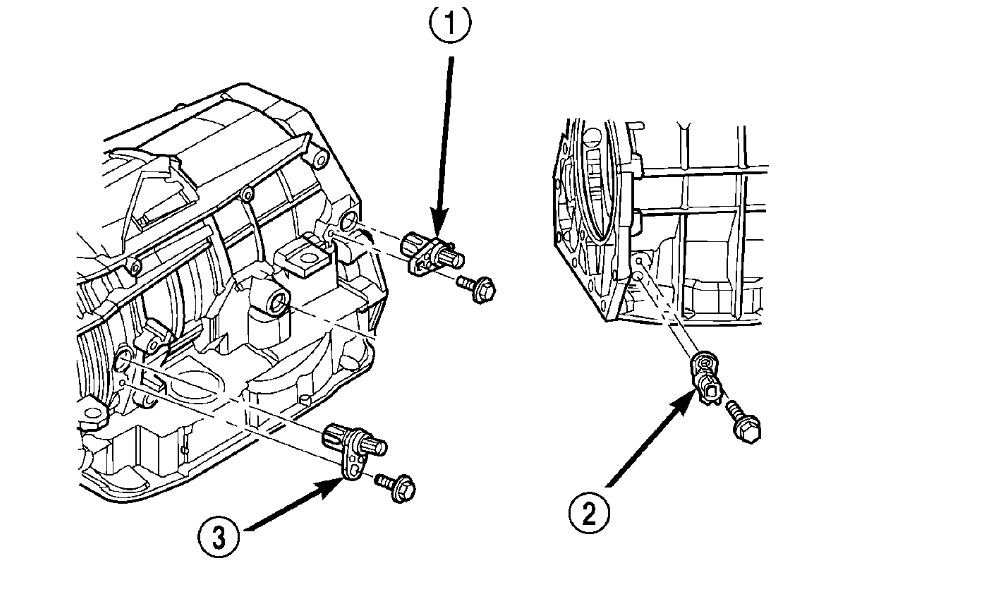 1
2
3