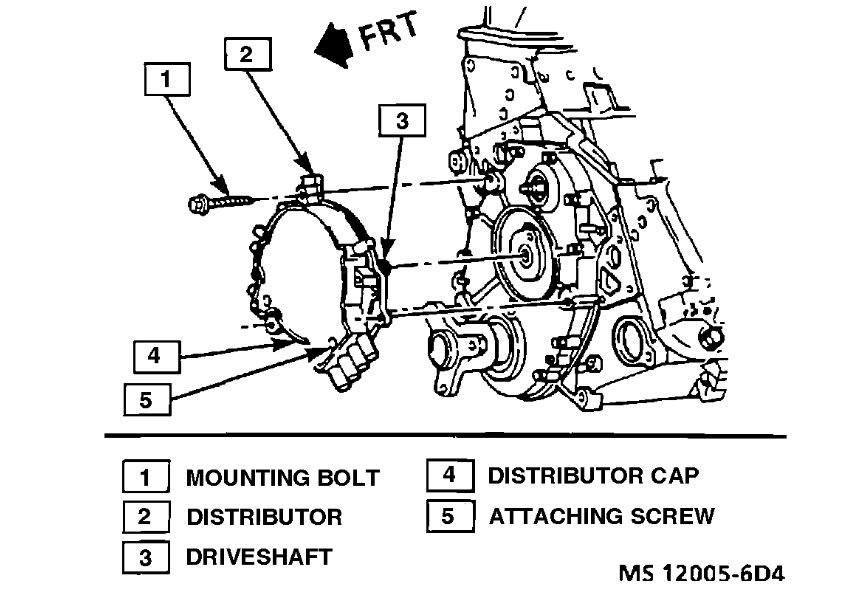 FRT

1
2
3
4
5

1 MOUNTING BOLT
2 DISTRIBUTOR
3 DRIVESHAFT
4 DISTRIBUTOR CAP
5 ATTACHING SCREW

MS 12005-6D4