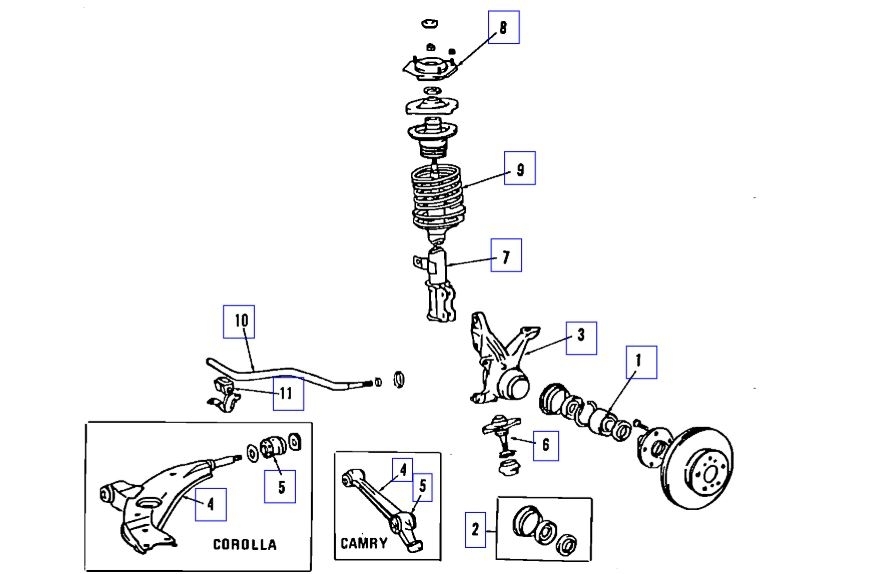 8

9

7

10

3

1

11

6

5

4

COROLLA

4

5

CAMRY

2