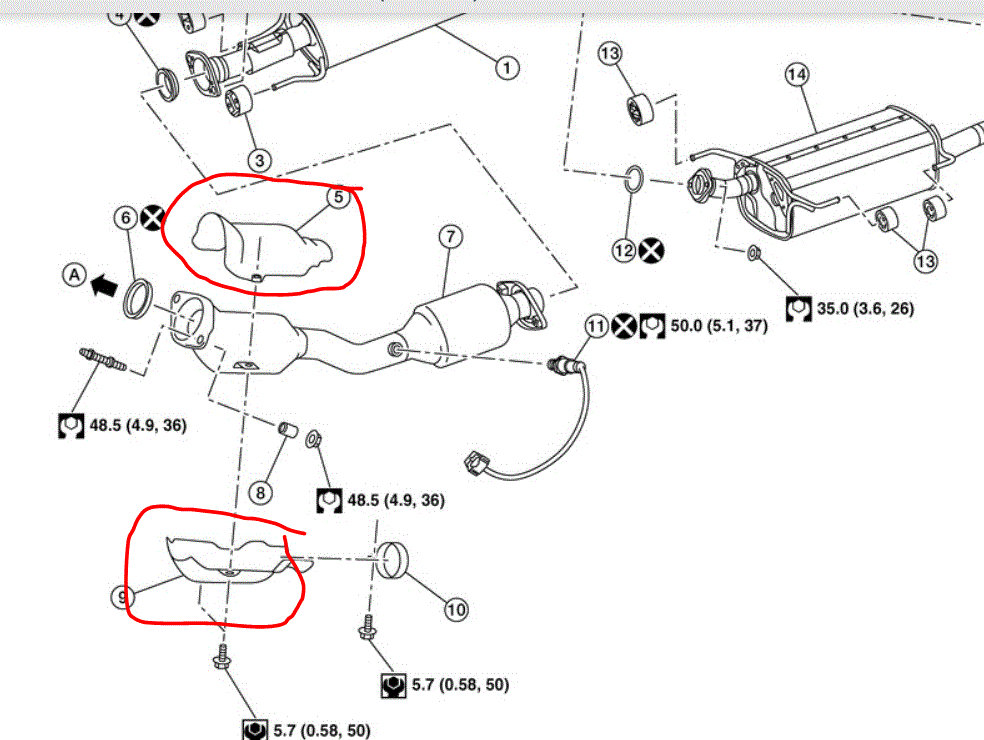 4
1
3
13
14
5
6
7
12
13
A
11
50.0 (5.1, 37)
35.0 (3.6, 26)
48.5 (4.9, 36)
8
48.5 (4.9, 36)
9
10
5.7 (0.58, 50)
5.7 (0.58, 50)