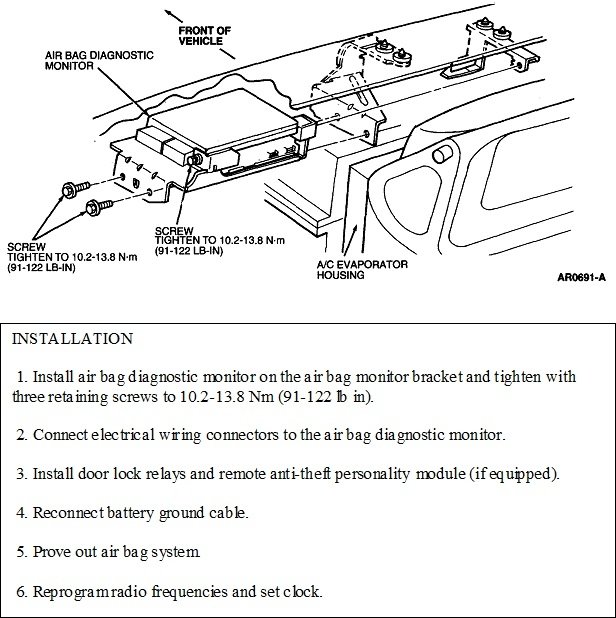 FRONT OF VEHICLE

AIR BAG DIAGNOSTIC MONITOR

SCREW
TIGHTEN TO 10.2-13.8 N·m
(91-122 LB-IN)

SCREW
TIGHTEN TO 10.2-13.8 N·m
(91-122 LB-IN)

A/C EVAPORATOR HOUSING

AR0691-A

INSTALLATION

1. Install air bag diagnostic monitor on the air bag monitor bracket and tighten with three retaining screws to 10.2-13.8 Nm (91-122 lb in).

2. Connect electrical wiring connectors to the air bag diagnostic monitor.

3. Install door lock relays and remote anti-theft personality module (if equipped).

4. Reconnect battery ground cable.

5. Prove out air bag system.

6. Reprogram radio frequencies and set clock.