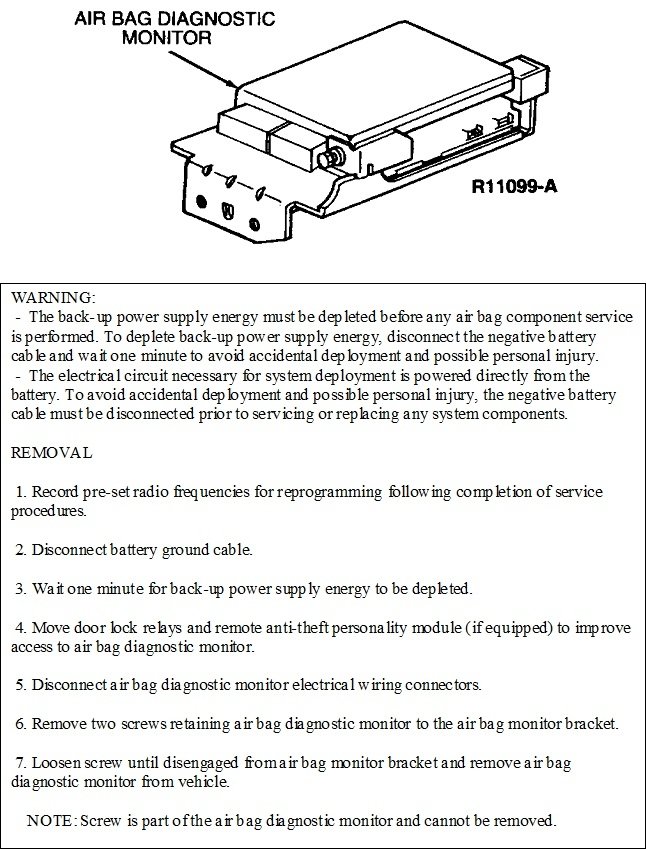 AIR BAG DIAGNOSTIC MONITOR

R11099-A

WARNING:
- The back-up power supply energy must be depleted before any air bag component service is performed. To deplete back-up power supply energy, disconnect the negative battery cable and wait one minute to avoid accidental deployment and possible personal injury.
- The electrical circuit necessary for system deployment is powered directly from the battery. To avoid accidental deployment and possible personal injury, the negative battery cable must be disconnected prior to servicing or replacing any system components.

REMOVAL

1. Record pre-set radio frequencies for reprogramming following completion of service procedures.

2. Disconnect battery ground cable.

3. Wait one minute for back-up power supply energy to be depleted.

4. Move door lock relays and remote anti-theft personality module (if equipped) to improve access to air bag diagnostic monitor.

5. Disconnect air bag diagnostic monitor electrical wiring connectors.

6. Remove two screws retaining air bag diagnostic monitor to the air bag monitor bracket.

7. Loosen screw until disengaged from air bag monitor bracket and remove air bag diagnostic monitor from vehicle.

NOTE: Screw is part of the air bag diagnostic monitor and cannot be removed.