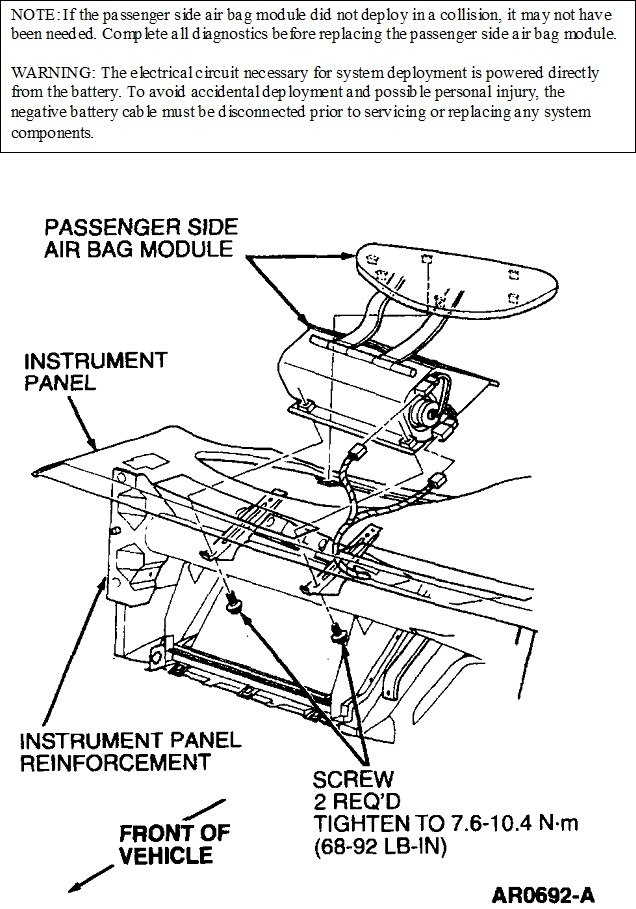 NOTE: If the passenger side air bag module did not deploy in a collision, it may not have been needed. Complete all diagnostics before replacing the passenger side air bag module.

WARNING: The electrical circuit necessary for system deployment is powered directly from the battery. To avoid accidental deployment and possible personal injury, the negative battery cable must be disconnected prior to servicing or replacing any system components.

PASSENGER SIDE AIR BAG MODULE

INSTRUMENT PANEL

INSTRUMENT PANEL REINFORCEMENT

SCREW 2 REQ'D TIGHTEN TO 7.6-10.4 N·m (68-92 LB-IN)

FRONT OF VEHICLE

AR0692-A