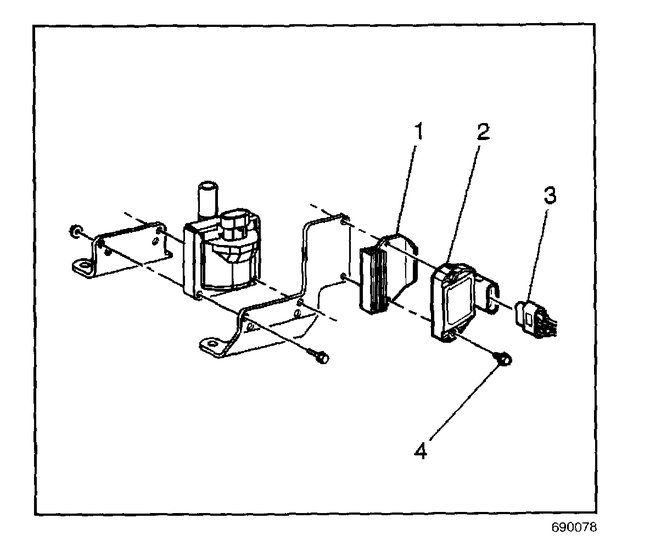 1
2
3
4
690078