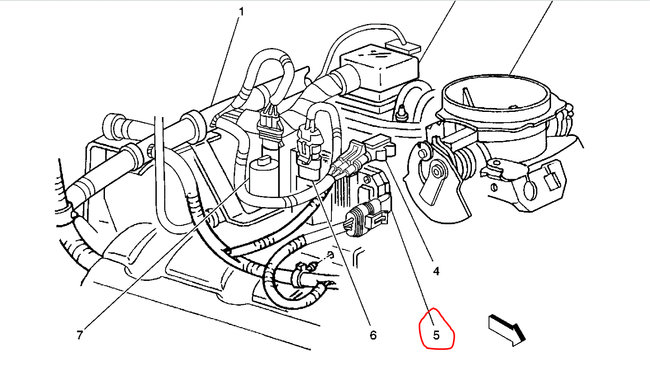 1
4
7
6
5