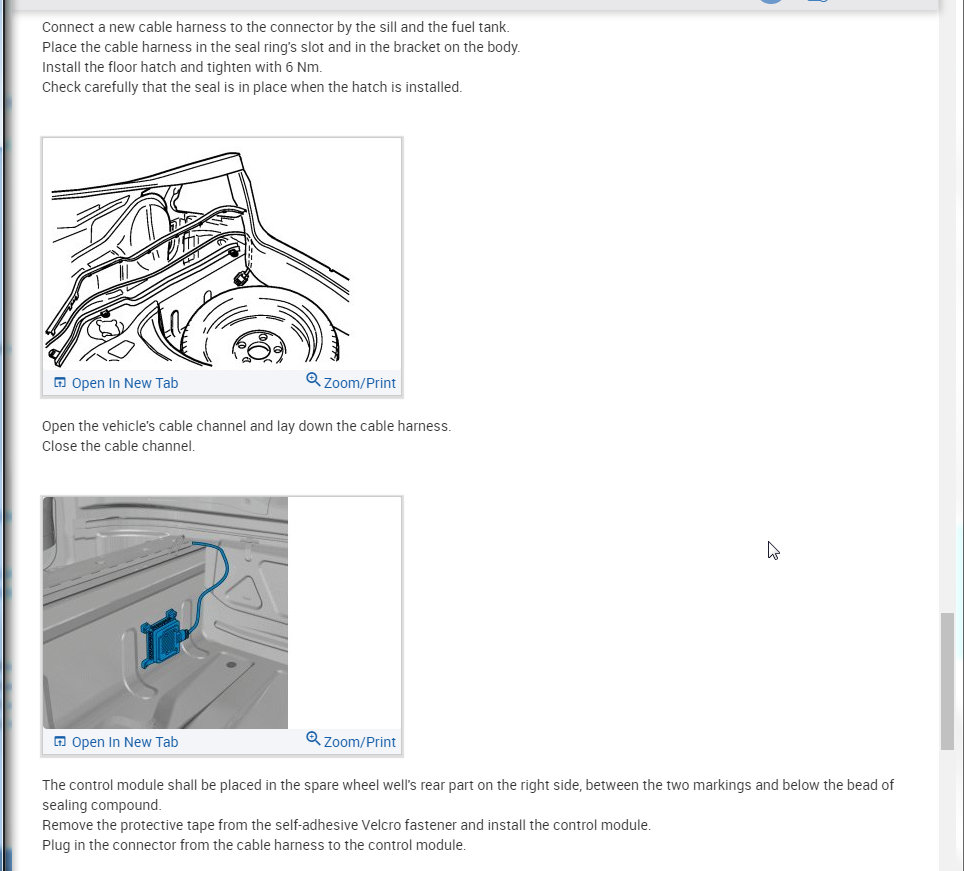 Connect a new cable harness to the connector by the sill and the fuel tank.
Place the cable harness in the seal ring's slot and in the bracket on the body.
Install the floor hatch and tighten with 6 Nm.
Check carefully that the seal is in place when the hatch is installed.

Open In New Tab
Zoom/Print

Open the vehicle's cable channel and lay down the cable harness.
Close the cable channel.

Open In New Tab
Zoom/Print

The control module shall be placed in the spare wheel well's rear part on the right side, between the two markings and below the bead of sealing compound.
Remove the protective tape from the self-adhesive Velcro fastener and install the control module.
Plug in the connector from the cable harness to the control module.