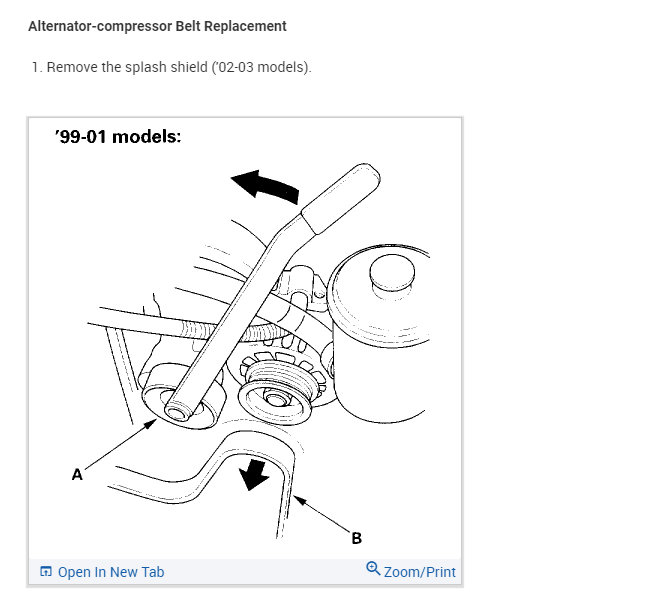 Alternator-compressor Belt Replacement

1. Remove the splash shield ('02-03 models).

'99-01 models:

A

B

Open In New Tab

Zoom/Print