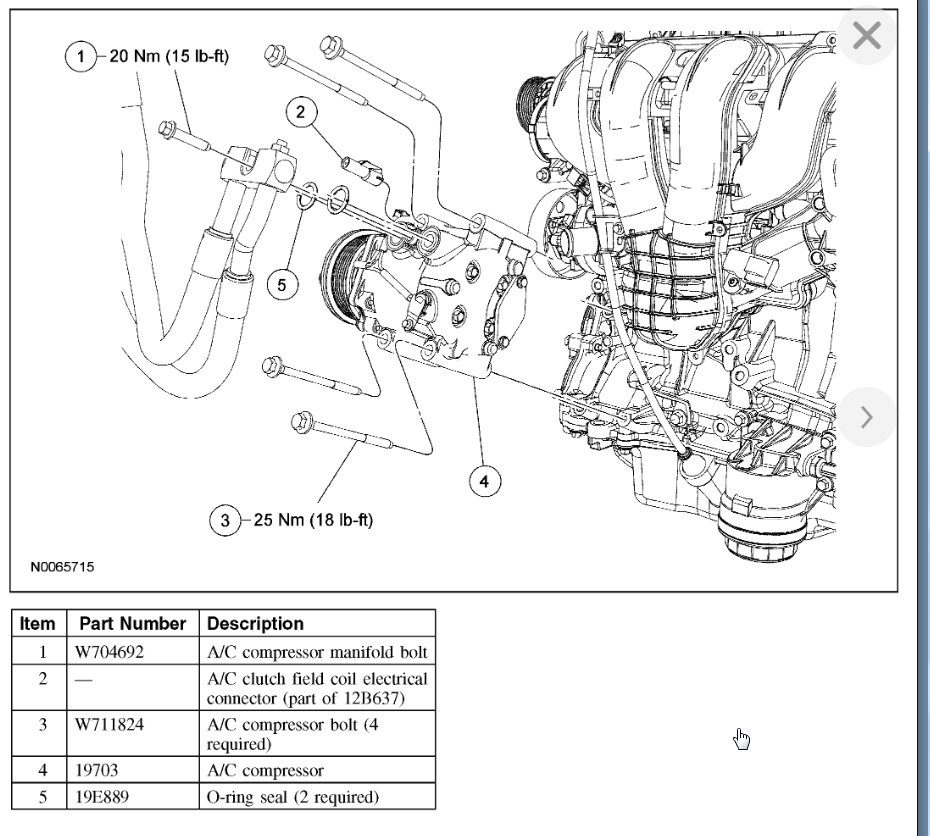 1 20 Nm (15 lb-ft)

2

5

4

3 25 Nm (18 lb-ft)

N0065715

| Item | Part Number | Description |
|---|---|---|
| 1 | W704692 | A/C compressor manifold bolt |
| 2 | — | A/C clutch field coil electrical connector (part of 12B637) |
| 3 | W711824 | A/C compressor bolt (4 required) |
| 4 | 19703 | A/C compressor |
| 5 | 19E889 | O-ring seal (2 required) |