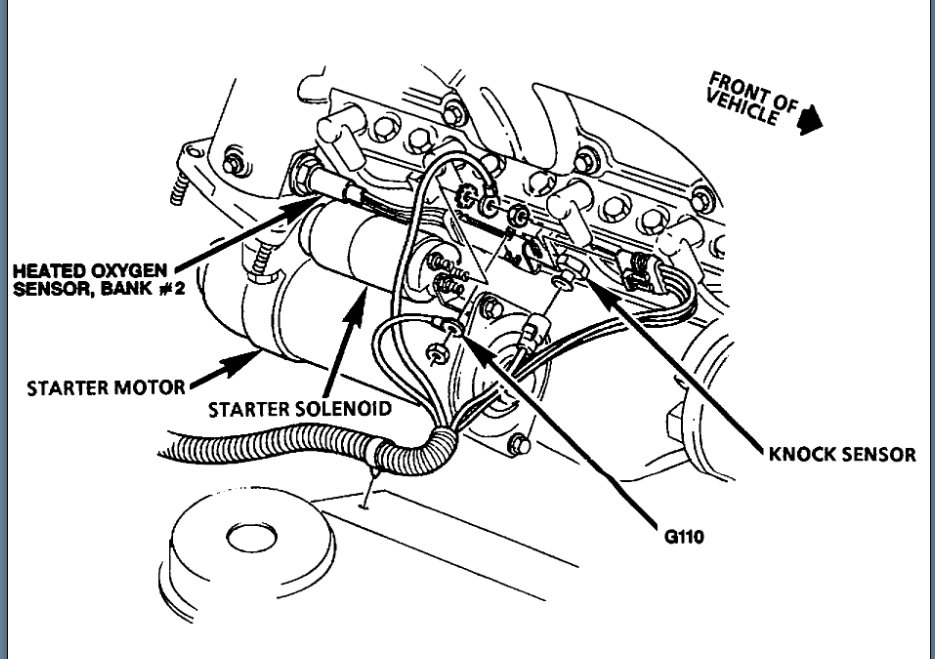 FRONT OF VEHICLE

HEATED OXYGEN SENSOR, BANK #2

STARTER MOTOR

STARTER SOLENOID

KNOCK SENSOR

G110