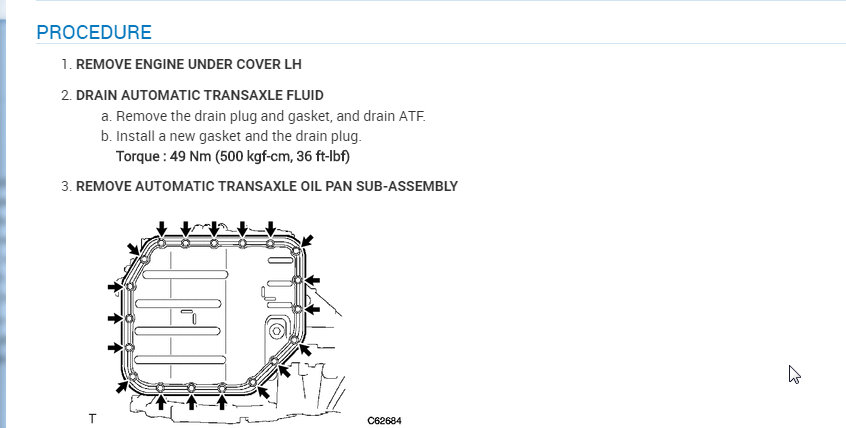 PROCEDURE

1. REMOVE ENGINE UNDER COVER LH

2. DRAIN AUTOMATIC TRANSAXLE FLUID

a. Remove the drain plug and gasket, and drain ATF.

b. Install a new gasket and the drain plug.

Torque : 49 Nm (500 kgf-cm, 36 ft-lbf)

3. REMOVE AUTOMATIC TRANSAXLE OIL PAN SUB-ASSEMBLY

T

C62684