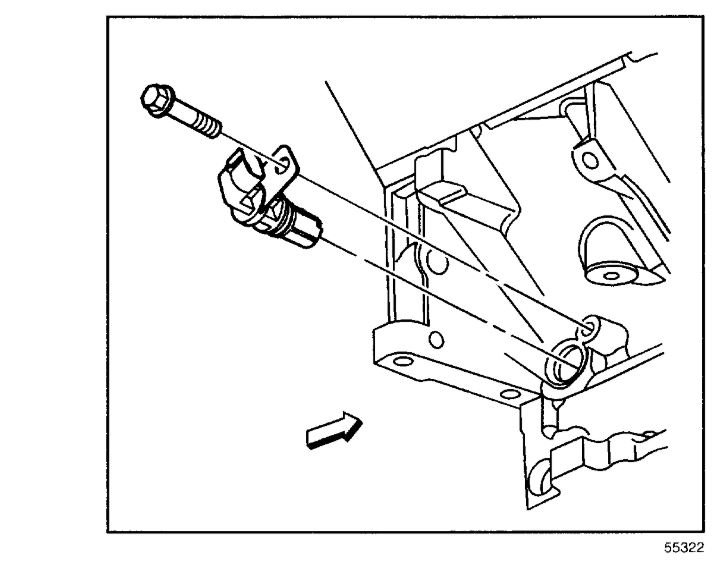 55322