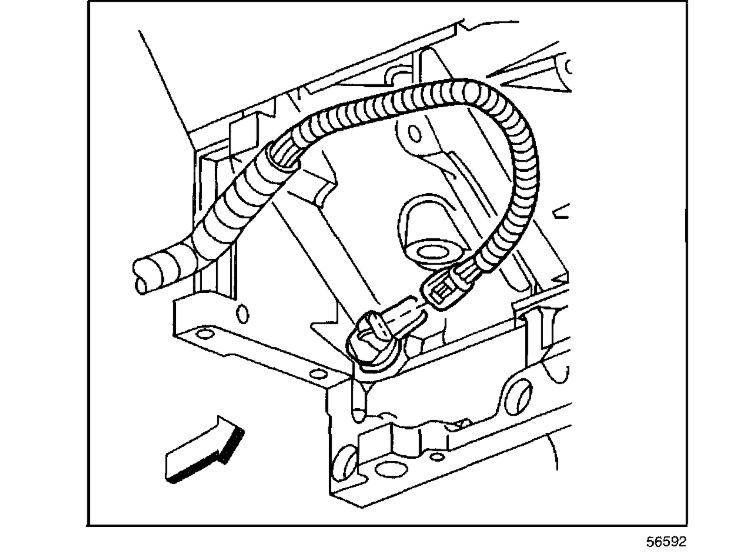 56592