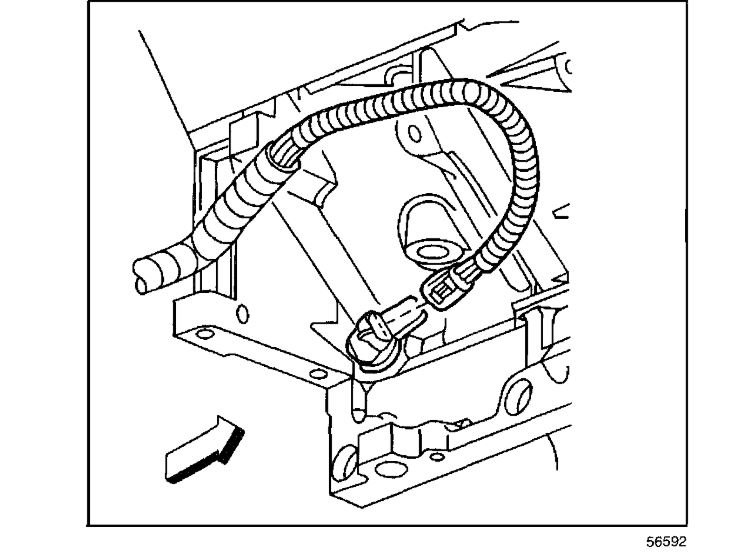 56592