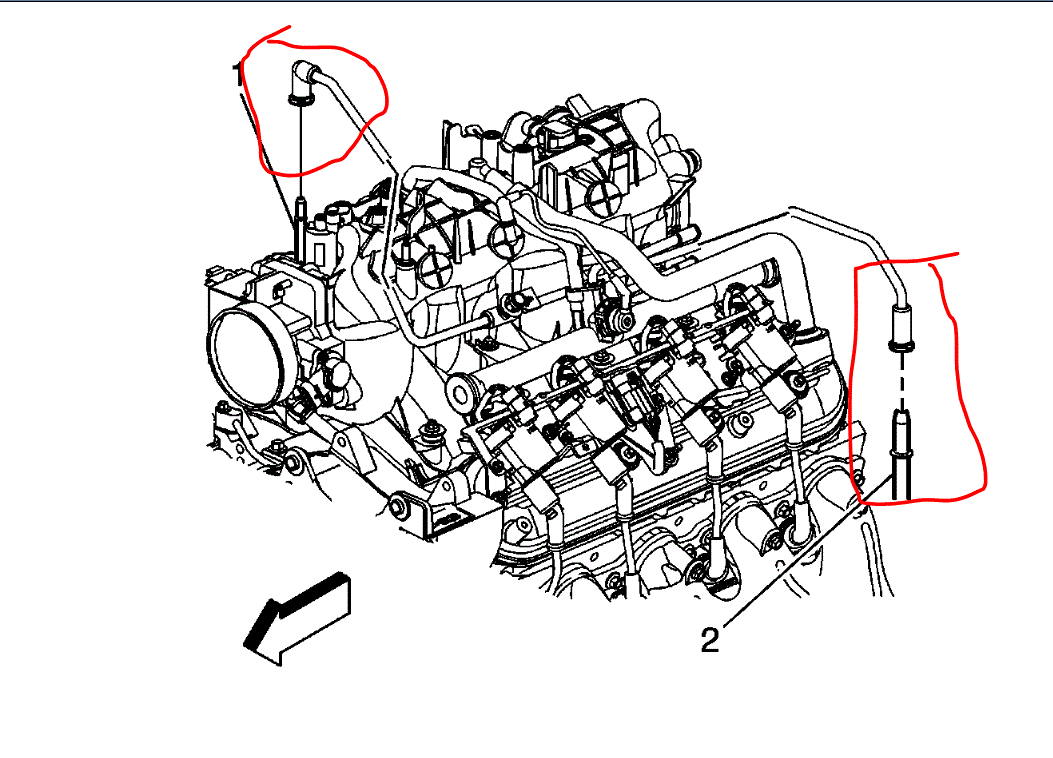 1

2