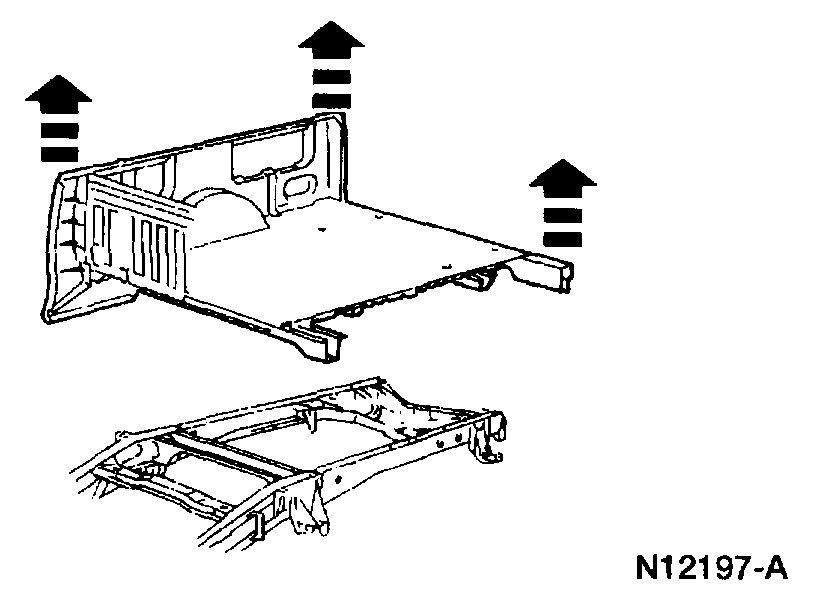 N12197-A