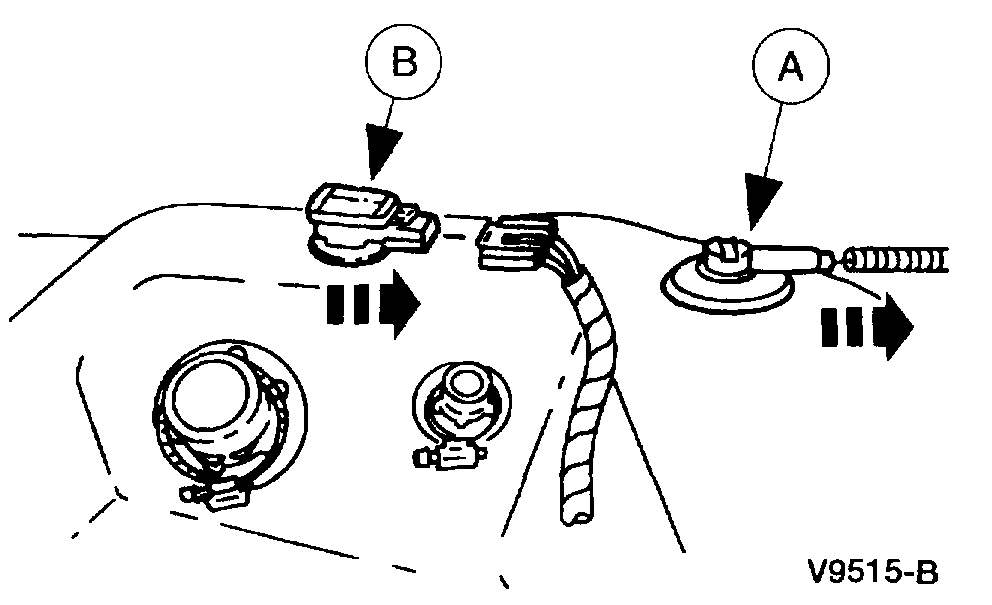 B

A

V9515-B