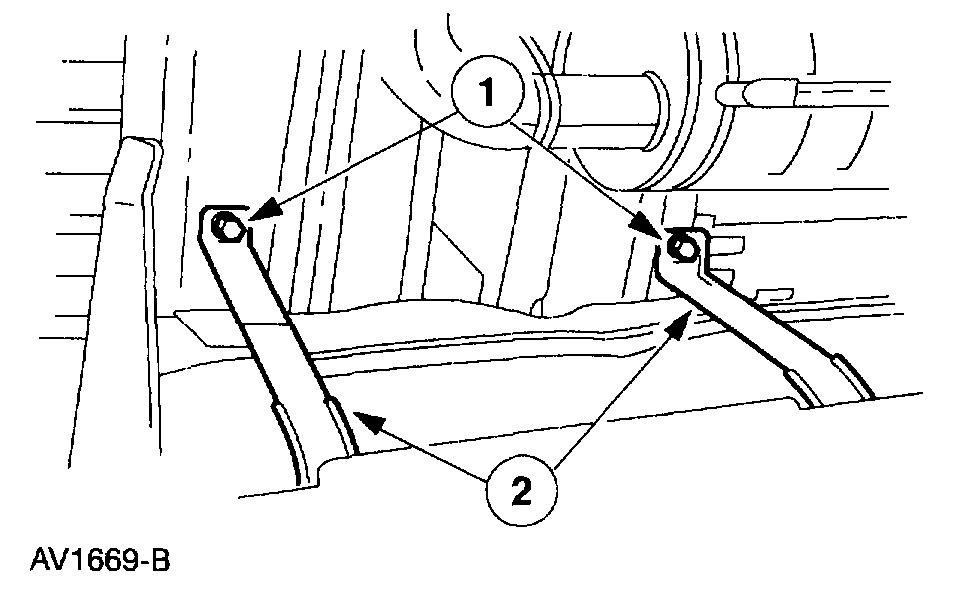 1

2

AV1669-B