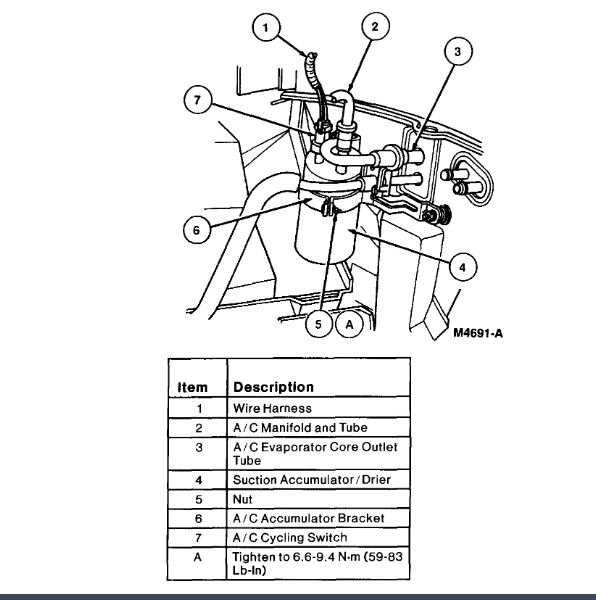 1
2
3
7
6
4
5
A
M4691-A

| Item | Description |
|---|---|
| 1 | Wire Harness |
| 2 | A/C Manifold and Tube |
| 3 | A/C Evaporator Core Outlet Tube |
| 4 | Suction Accumulator/Drier |
| 5 | Nut |
| 6 | A/C Accumulator Bracket |
| 7 | A/C Cycling Switch |
| A | Tighten to 6.6-9.4 N·m (59-83 Lb-In) |