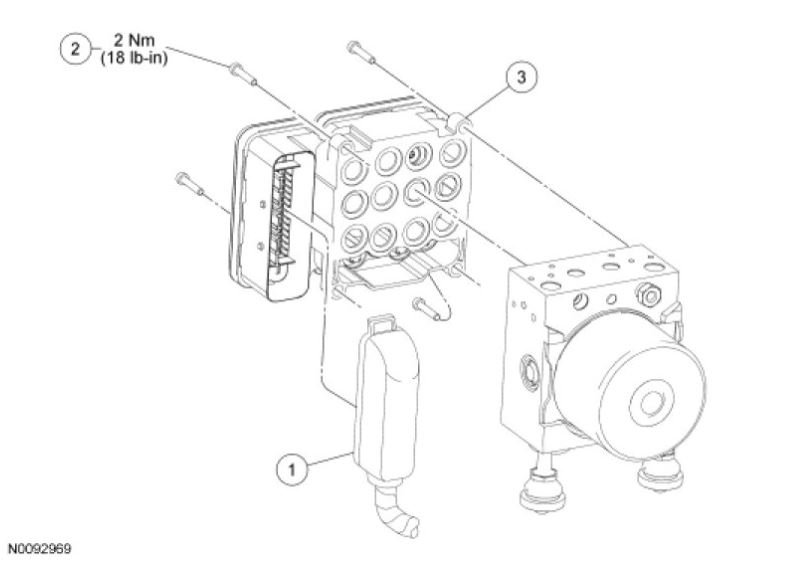 2 2 Nm (18 lb-in)

3

1

N0092969