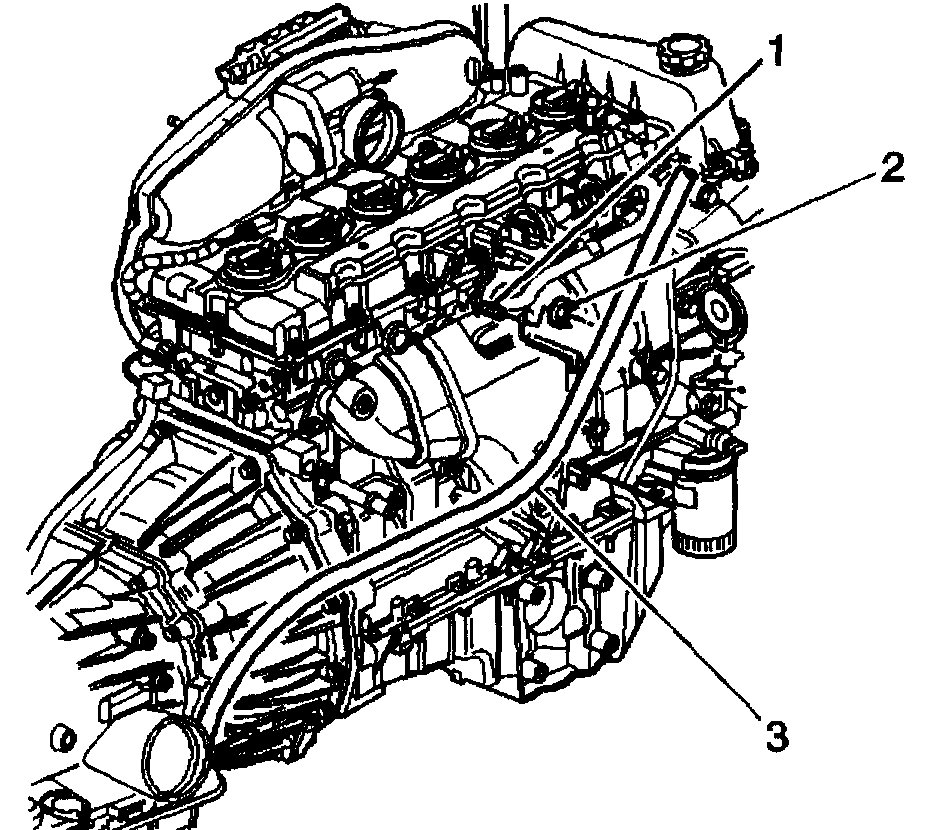 1
2
3