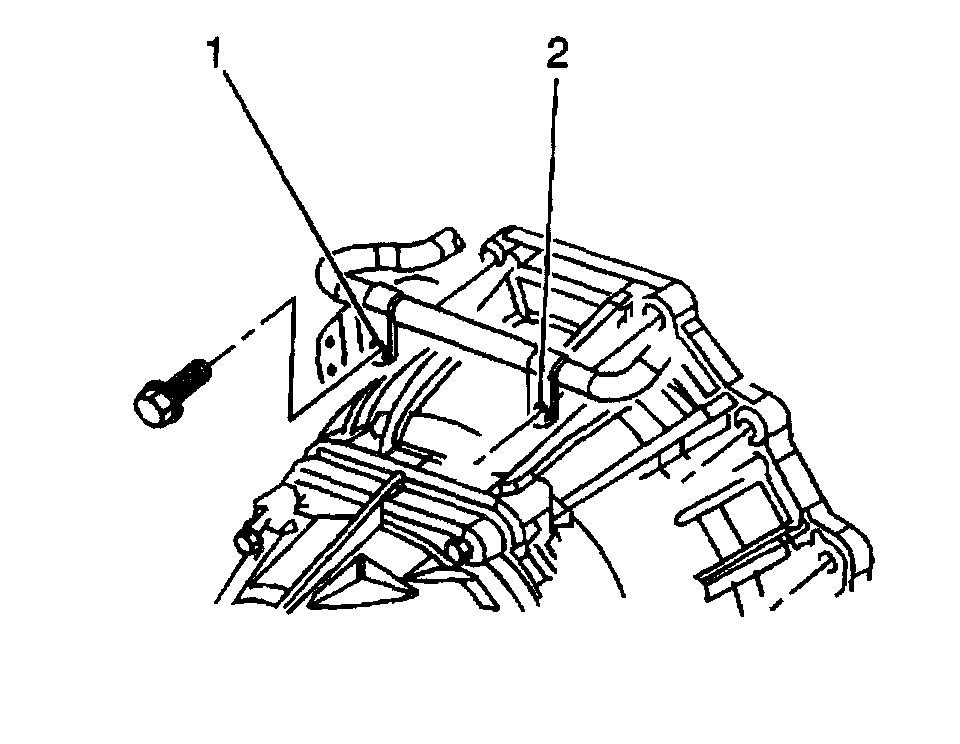 1

2