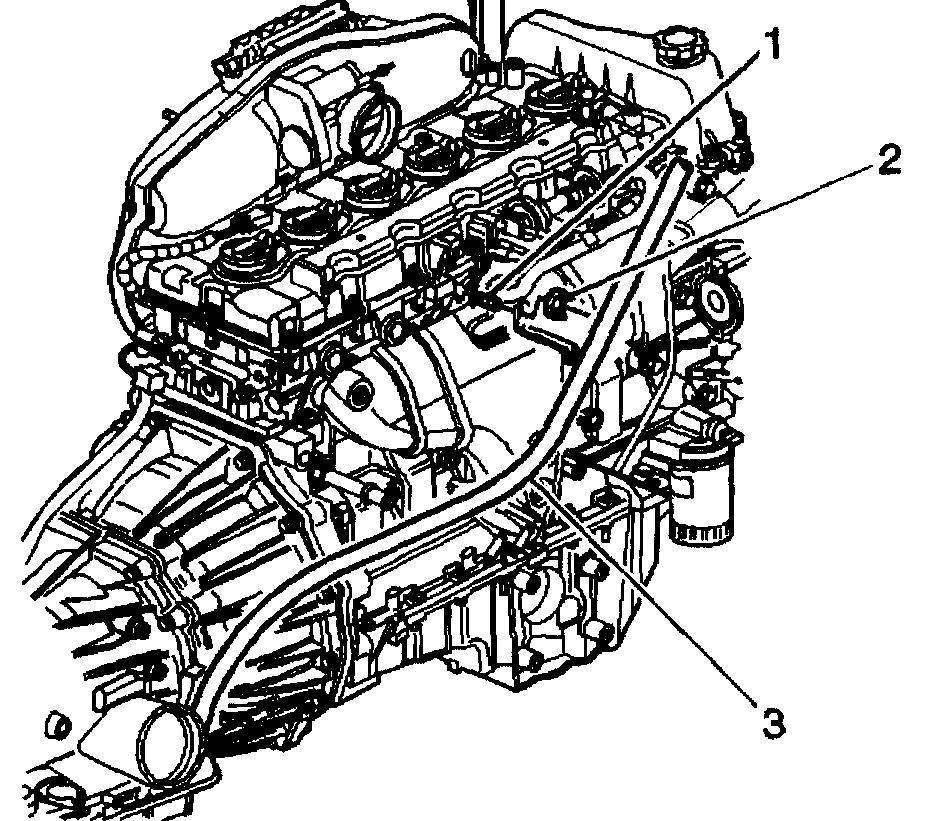 1
2
3