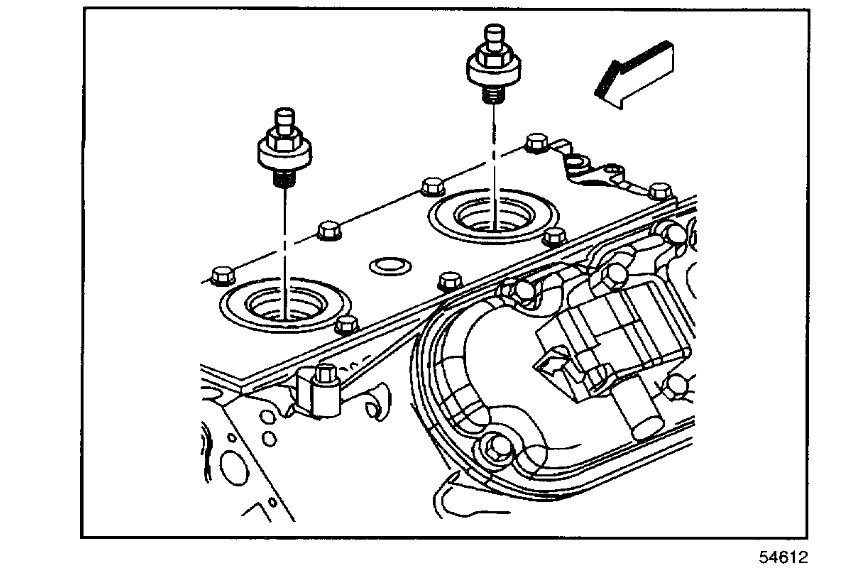 54612