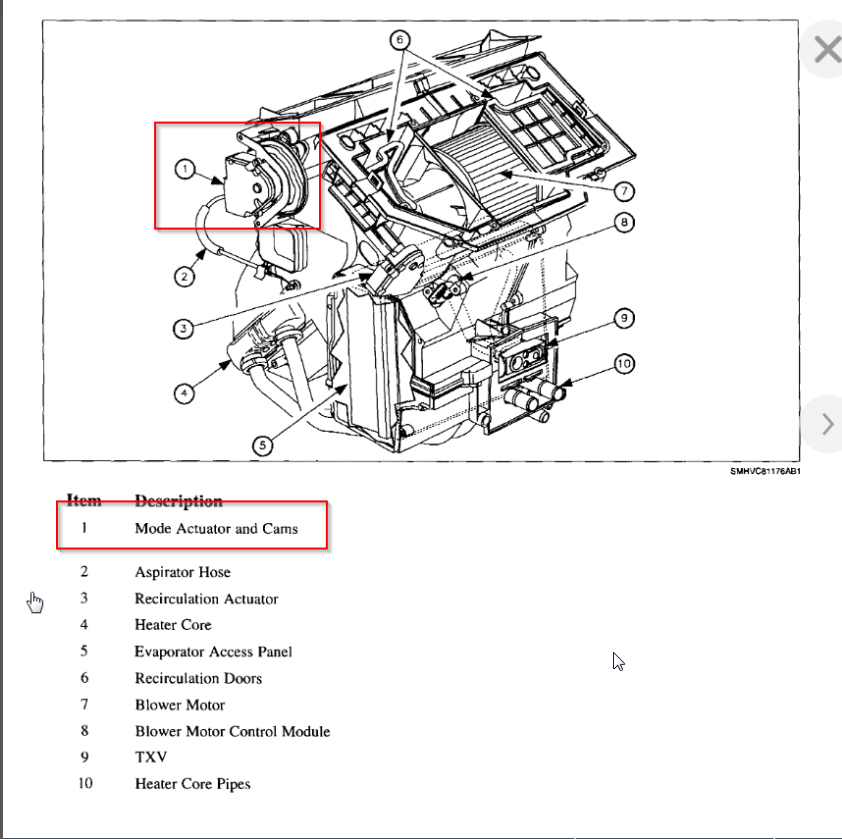 6
1
7
8
2
3
9
4
10
5

SMHVC81176AB1

| Item | Description |
|---|---|
| 1 | Mode Actuator and Cams |
| 2 | Aspirator Hose |
| 3 | Recirculation Actuator |
| 4 | Heater Core |
| 5 | Evaporator Access Panel |
| 6 | Recirculation Doors |
| 7 | Blower Motor |
| 8 | Blower Motor Control Module |
| 9 | TXV |
| 10 | Heater Core Pipes |