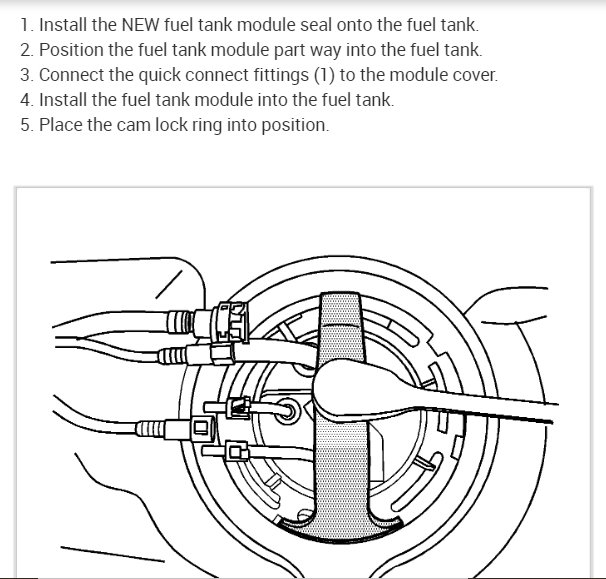 1. Install the NEW fuel tank module seal onto the fuel tank.
2. Position the fuel tank module part way into the fuel tank.
3. Connect the quick connect fittings (1) to the module cover.
4. Install the fuel tank module into the fuel tank.
5. Place the cam lock ring into position.