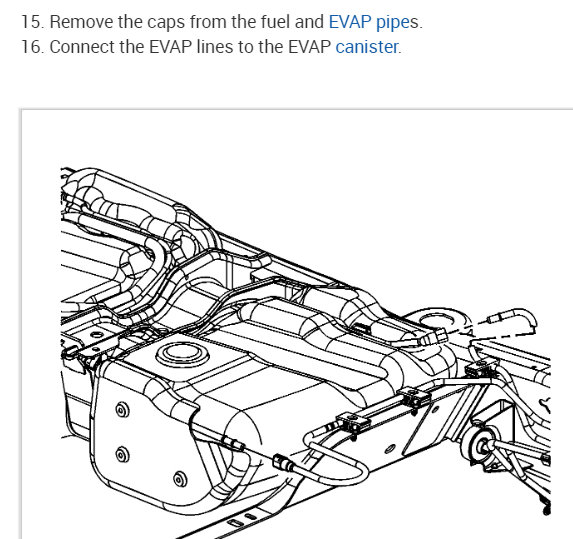 15. Remove the caps from the fuel and EVAP pipes.
16. Connect the EVAP lines to the EVAP canister.