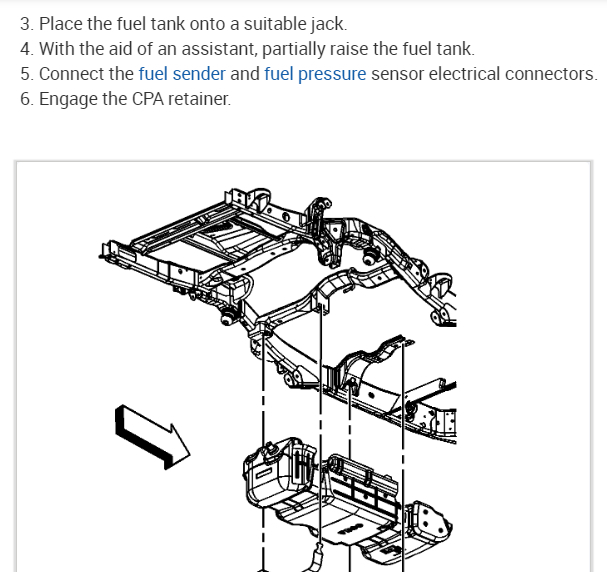 3. Place the fuel tank onto a suitable jack.
4. With the aid of an assistant, partially raise the fuel tank.
5. Connect the fuel sender and fuel pressure sensor electrical connectors.
6. Engage the CPA retainer.