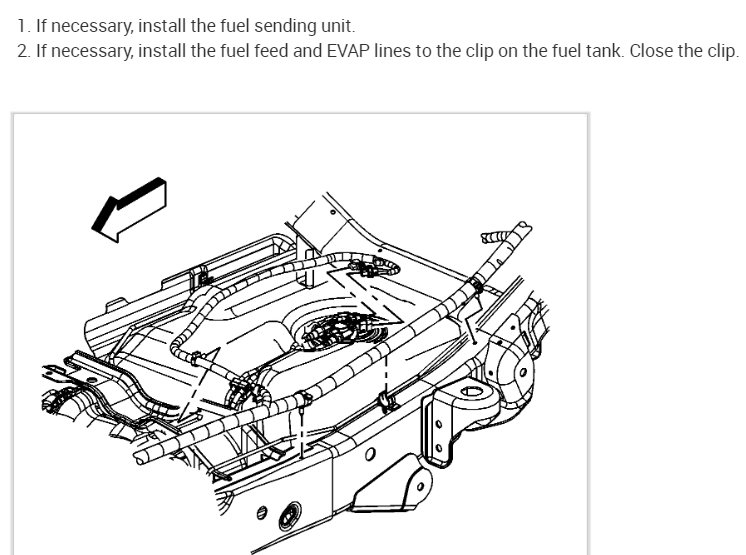 1. If necessary, install the fuel sending unit.
2. If necessary, install the fuel feed and EVAP lines to the clip on the fuel tank. Close the clip.