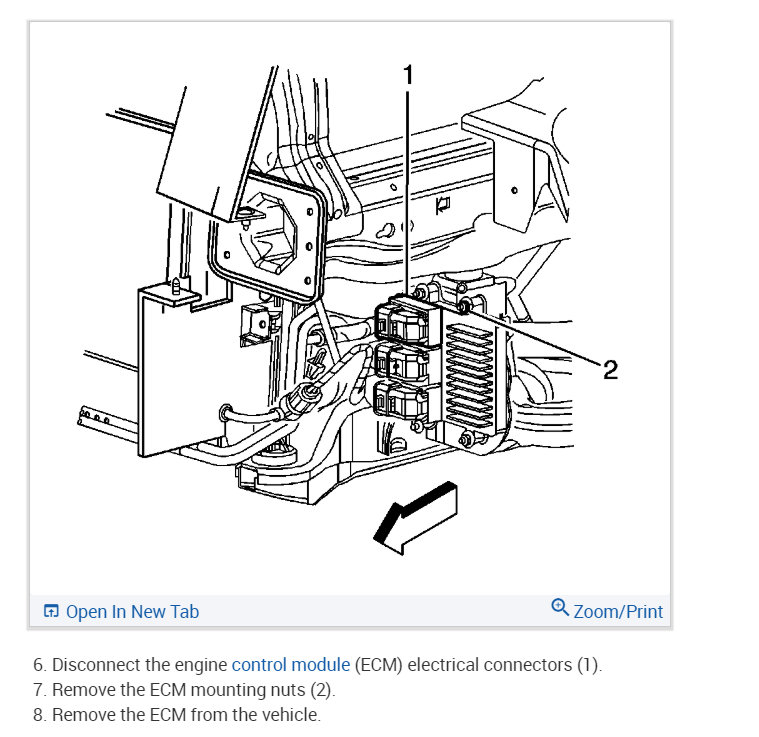 1

2

Open In New Tab

Zoom/Print

6. Disconnect the engine control module (ECM) electrical connectors (1).
7. Remove the ECM mounting nuts (2).
8. Remove the ECM from the vehicle.