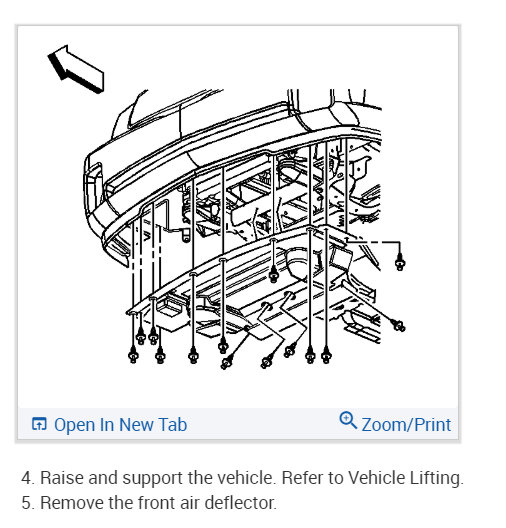 Open In New Tab

Zoom/Print

4. Raise and support the vehicle. Refer to Vehicle Lifting.
5. Remove the front air deflector.