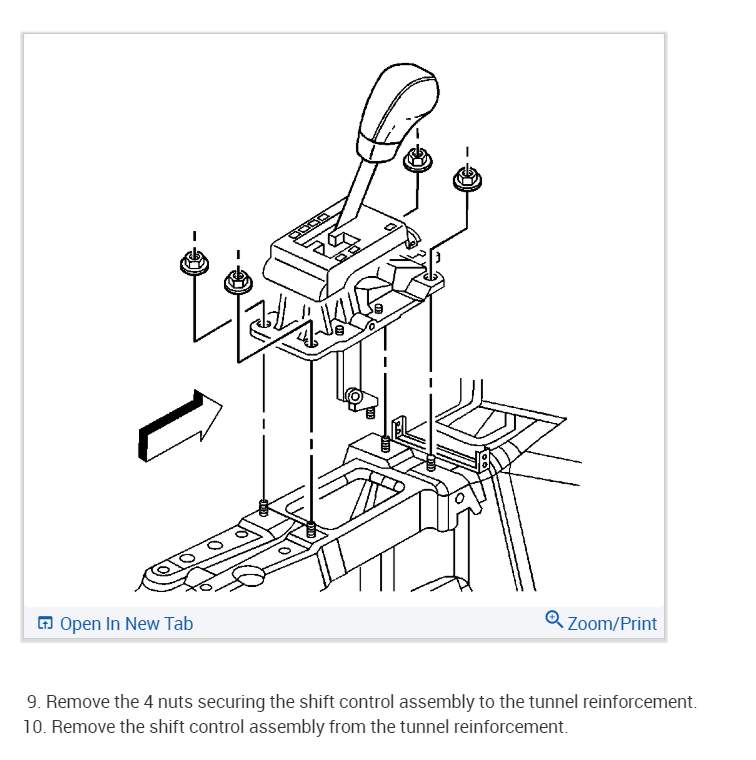 Open In New Tab

Zoom/Print

9. Remove the 4 nuts securing the shift control assembly to the tunnel reinforcement.
10. Remove the shift control assembly from the tunnel reinforcement.