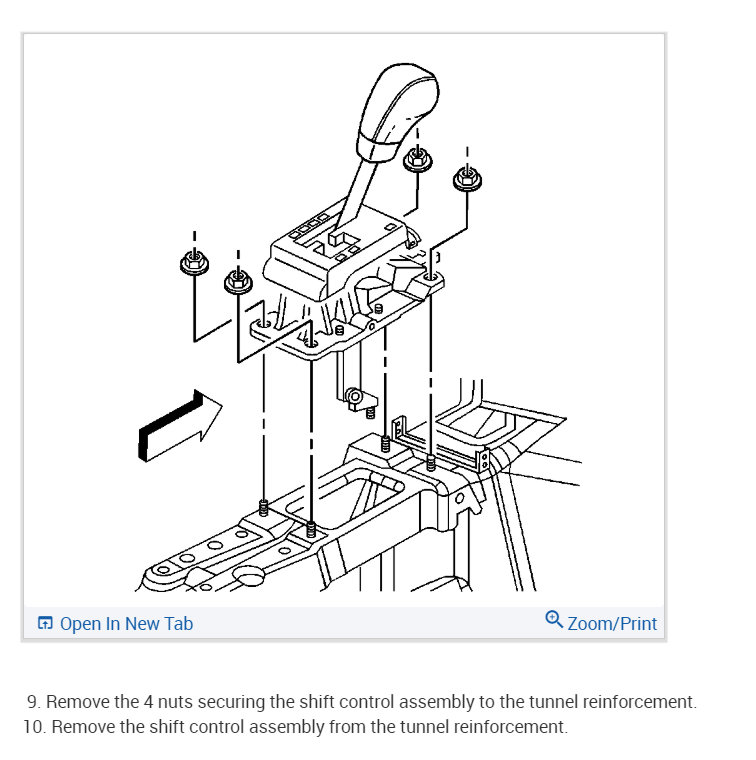 Open In New Tab

Zoom/Print

9. Remove the 4 nuts securing the shift control assembly to the tunnel reinforcement.
10. Remove the shift control assembly from the tunnel reinforcement.