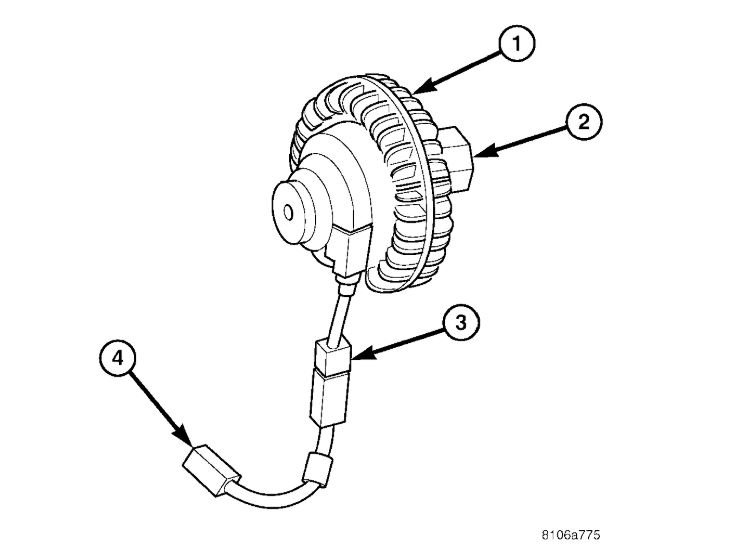 1
2
3
4
8106a775