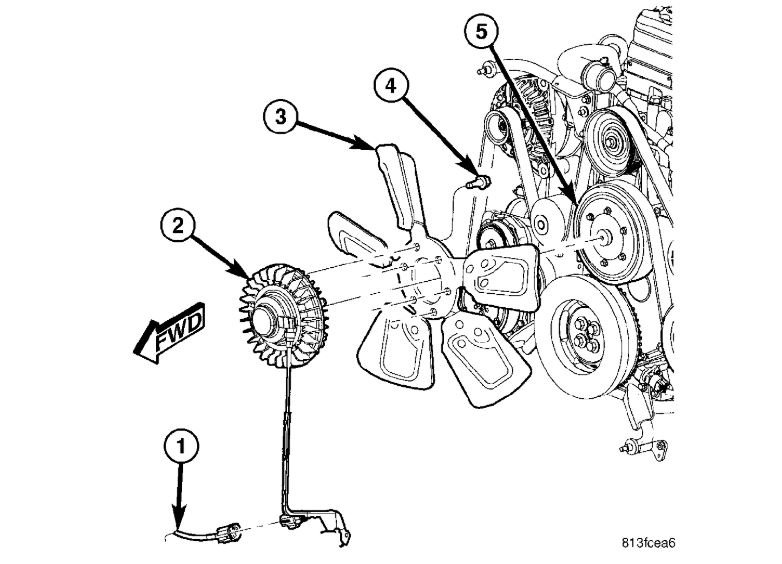 5
4
3
2
FWD
1
813fcea6