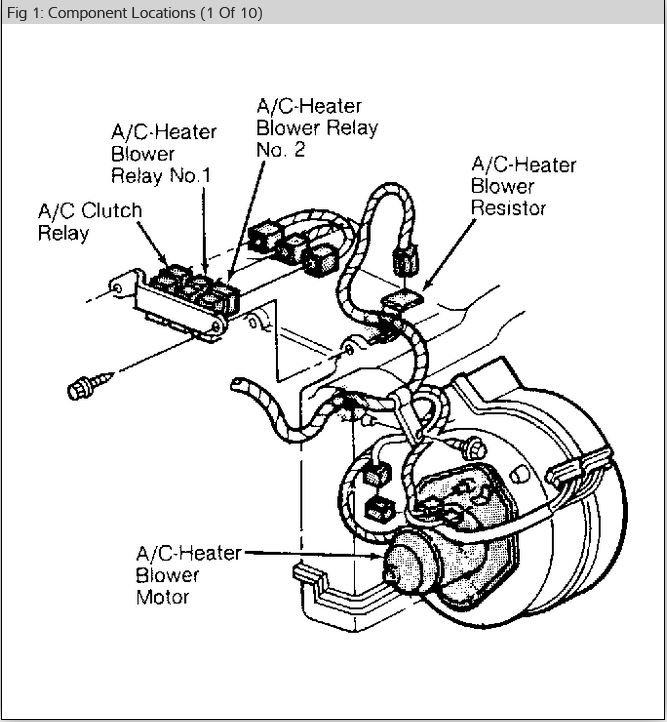 Fig 1: Component Locations (1 Of 10)

A/C-Heater Blower Relay No. 2

A/C-Heater Blower Relay No.1

A/C-Heater Blower Resistor

A/C Clutch Relay

A/C-Heater Blower Motor