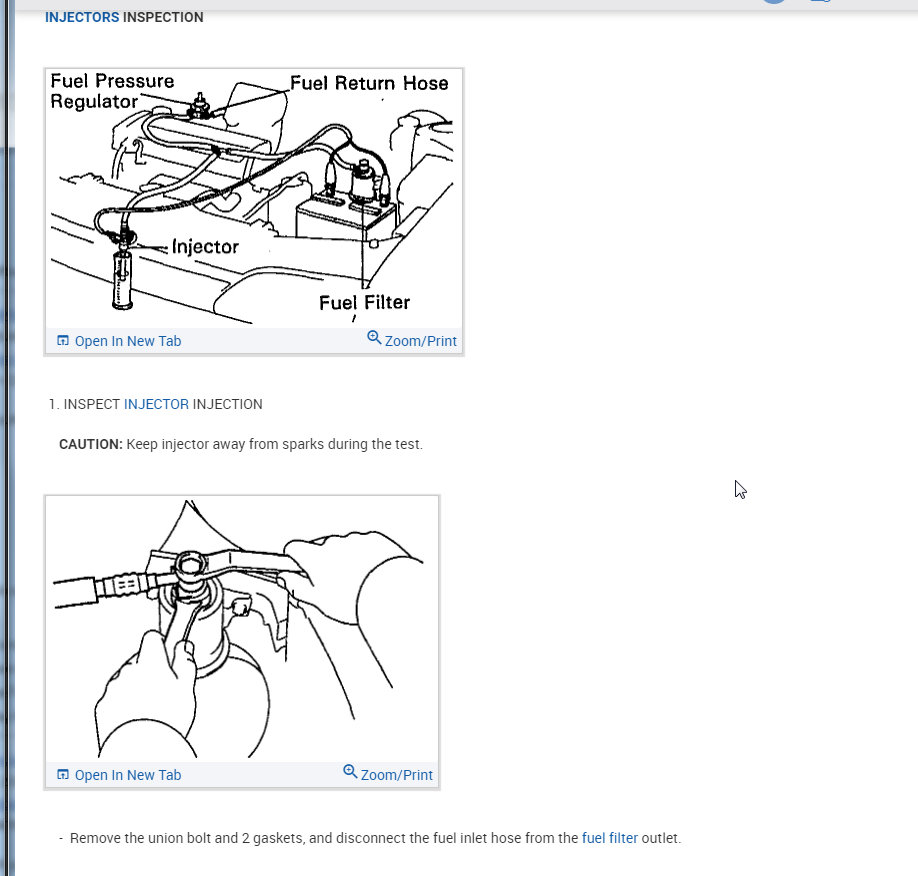 INJECTORS INSPECTION

Fuel Pressure Regulator
Fuel Return Hose
Injector
Fuel Filter

Open In New Tab
Zoom/Print

1. INSPECT INJECTOR INJECTION

CAUTION: Keep injector away from sparks during the test.

Open In New Tab
Zoom/Print

- Remove the union bolt and 2 gaskets, and disconnect the fuel inlet hose from the fuel filter outlet.