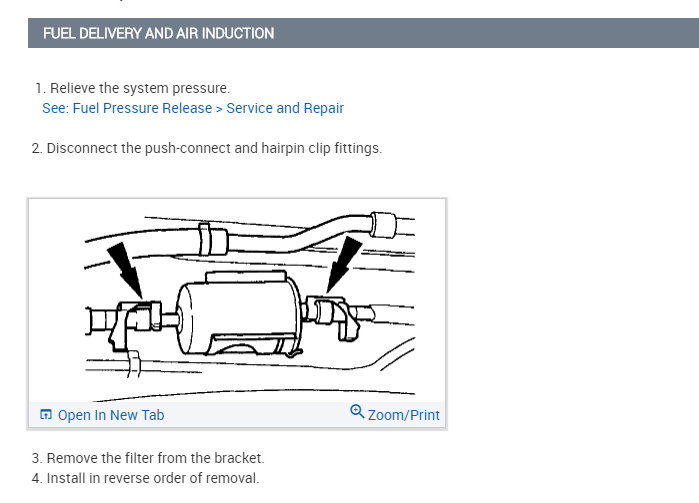 FUEL DELIVERY AND AIR INDUCTION

1. Relieve the system pressure.
See: Fuel Pressure Release > Service and Repair

2. Disconnect the push-connect and hairpin clip fittings.

Open In New Tab

Zoom/Print

3. Remove the filter from the bracket.
4. Install in reverse order of removal.