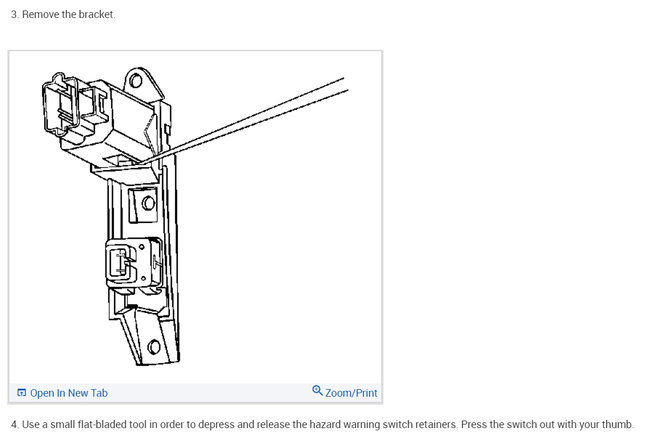 3. Remove the bracket.

Open In New Tab

Zoom/Print

4. Use a small flat-bladed tool in order to depress and release the hazard warning switch retainers. Press the switch out with your thumb.