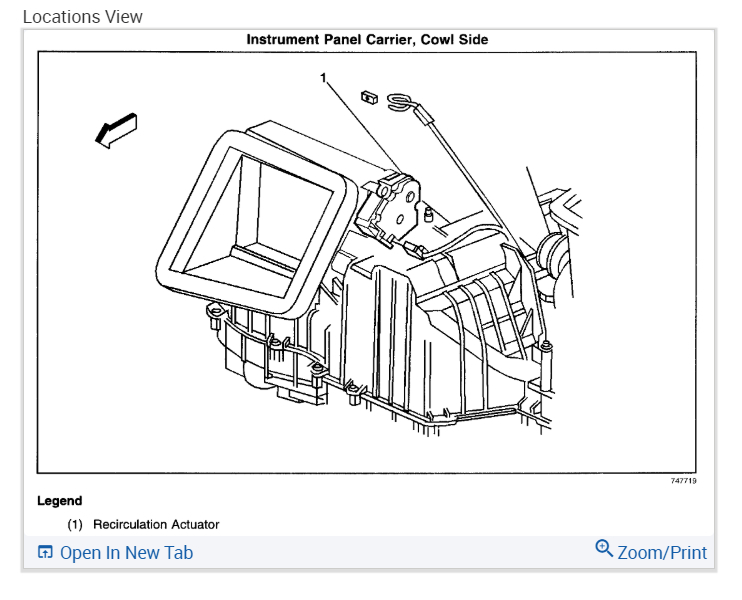 Locations View

Instrument Panel Carrier, Cowl Side

1

747719

Legend

(1) Recirculation Actuator

Open In New Tab

Zoom/Print