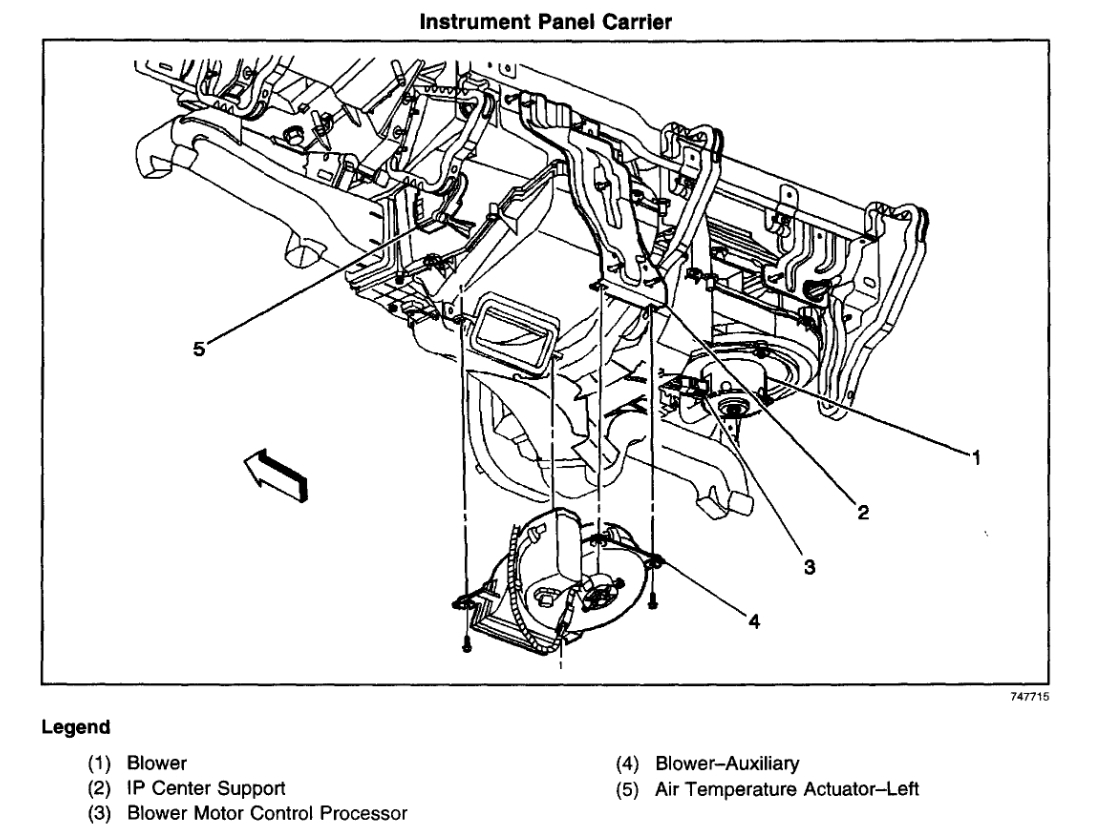 Instrument Panel Carrier

5

1

2

3

4

747715

Legend

(1) Blower
(2) IP Center Support
(3) Blower Motor Control Processor

(4) Blower–Auxiliary
(5) Air Temperature Actuator–Left