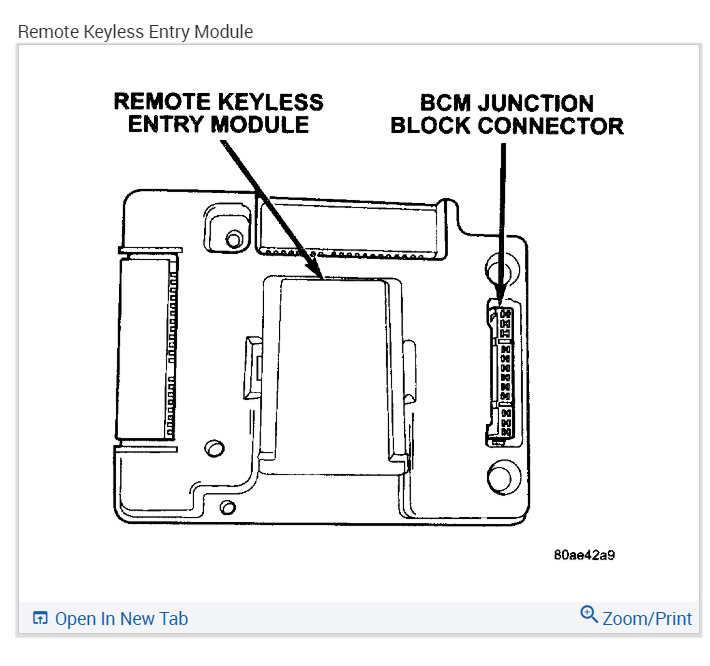 Remote Keyless Entry Module

REMOTE KEYLESS ENTRY MODULE

BCM JUNCTION BLOCK CONNECTOR

80ae42a9

Open In New Tab

Zoom/Print