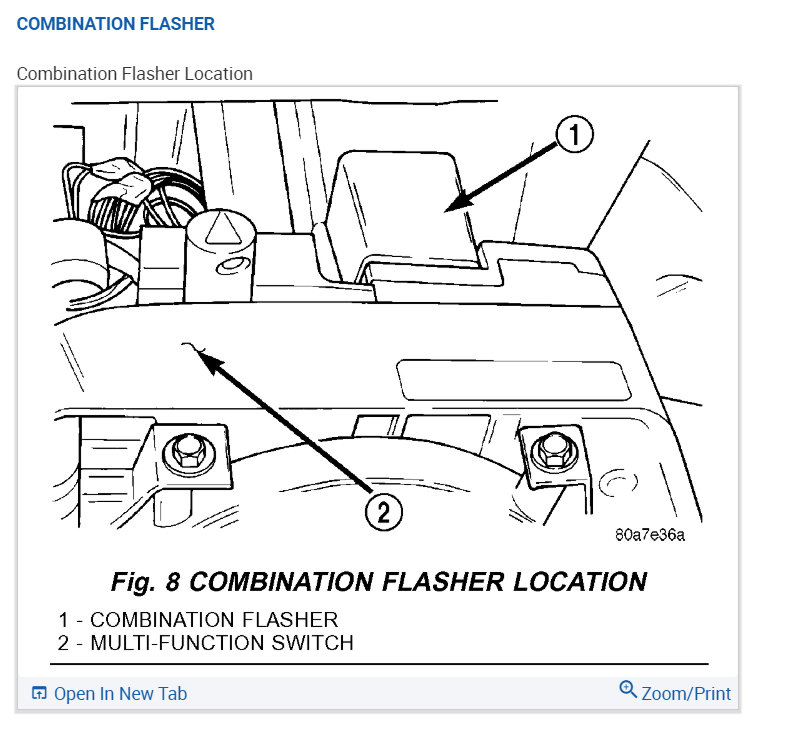 COMBINATION FLASHER

Combination Flasher Location

1

2

80a7e36a

Fig. 8 COMBINATION FLASHER LOCATION

1 - COMBINATION FLASHER
2 - MULTI-FUNCTION SWITCH

Open In New Tab

Zoom/Print