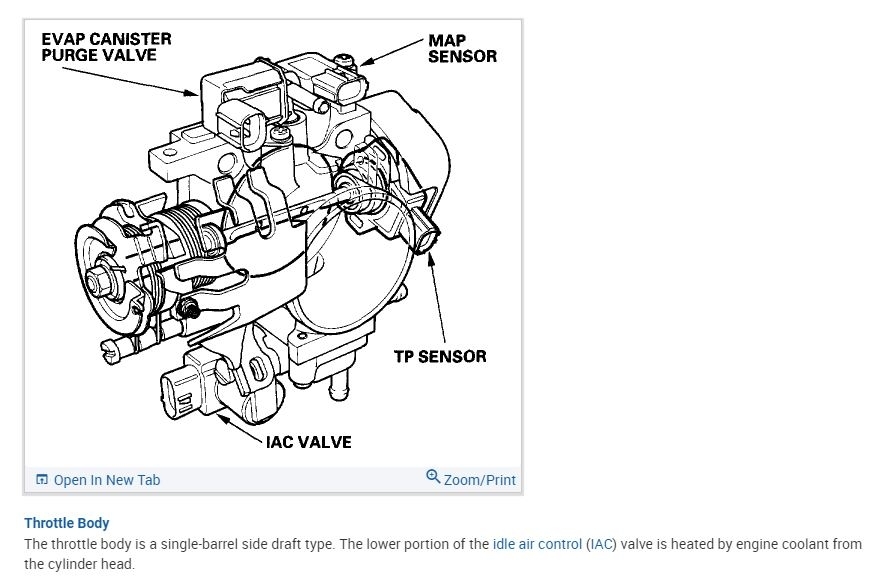 EVAP CANISTER PURGE VALVE

MAP SENSOR

TP SENSOR

IAC VALVE

Open In New Tab

Zoom/Print

Throttle Body

The throttle body is a single-barrel side draft type. The lower portion of the idle air control (IAC) valve is heated by engine coolant from the cylinder head.