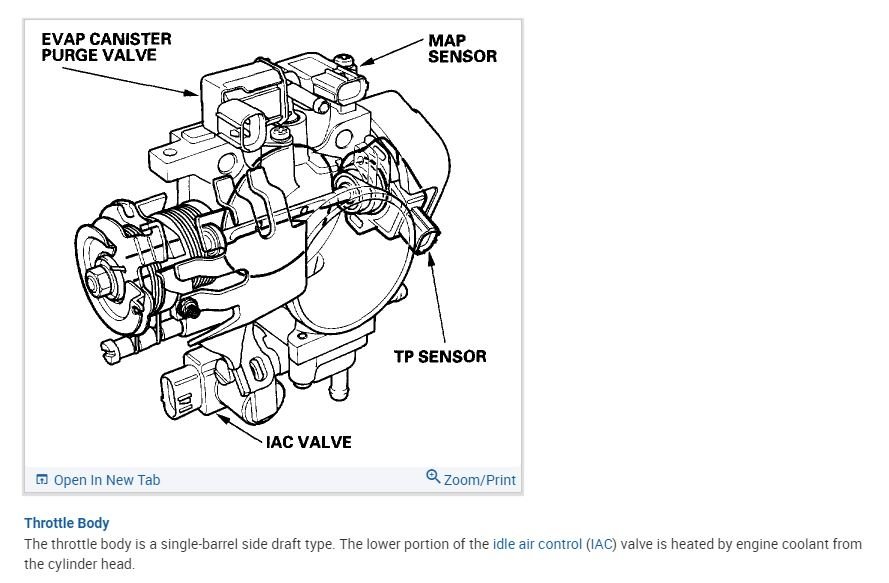 EVAP CANISTER PURGE VALVE

MAP SENSOR

TP SENSOR

IAC VALVE

Open In New Tab

Zoom/Print

Throttle Body

The throttle body is a single-barrel side draft type. The lower portion of the idle air control (IAC) valve is heated by engine coolant from the cylinder head.