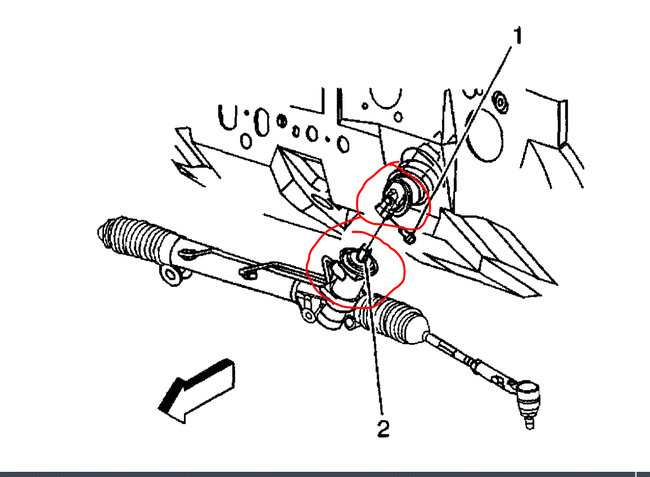 1

2